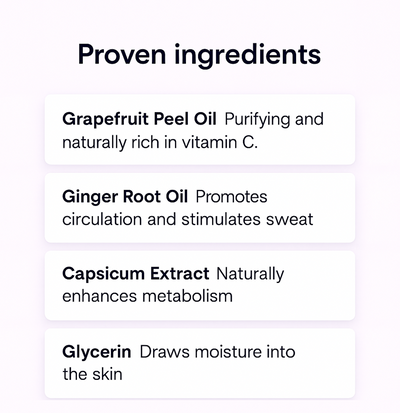 Proven ingredients

Grapefruit Peel Oil Purifying and naturally rich in vitamin C.

Ginger Root Oil Promotes circulation and stimulates sweat

Capsicum Extract Naturally enhances metabolism

Glycerin Draws moisture into the skin